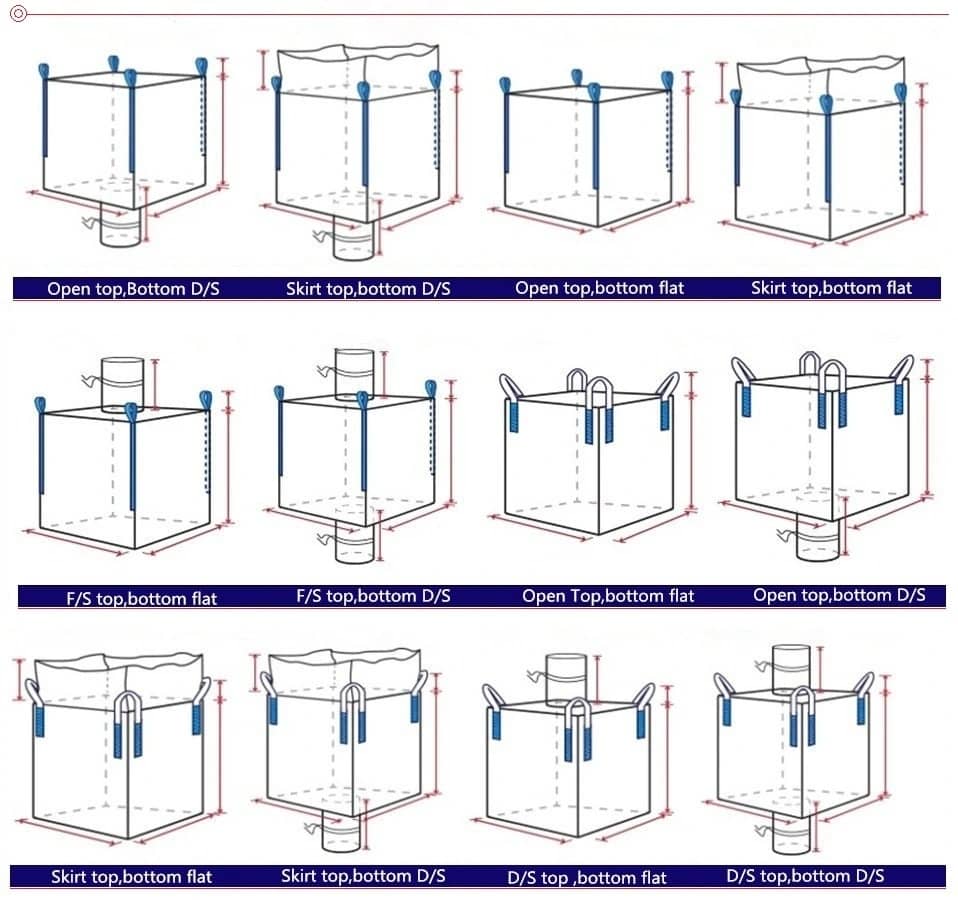 Open top,Bottom D/S

Skirt top,bottom D/S

Open top,bottom flat

Skirt top,bottom flat

F/S top,bottom flat

F/S top,bottom D/S

Open Top,bottom flat

Open top,bottom D/S

Skirt top,bottom flat

Skirt top,bottom D/S

D/S top ,bottom flat

D/S top,bottom D/S